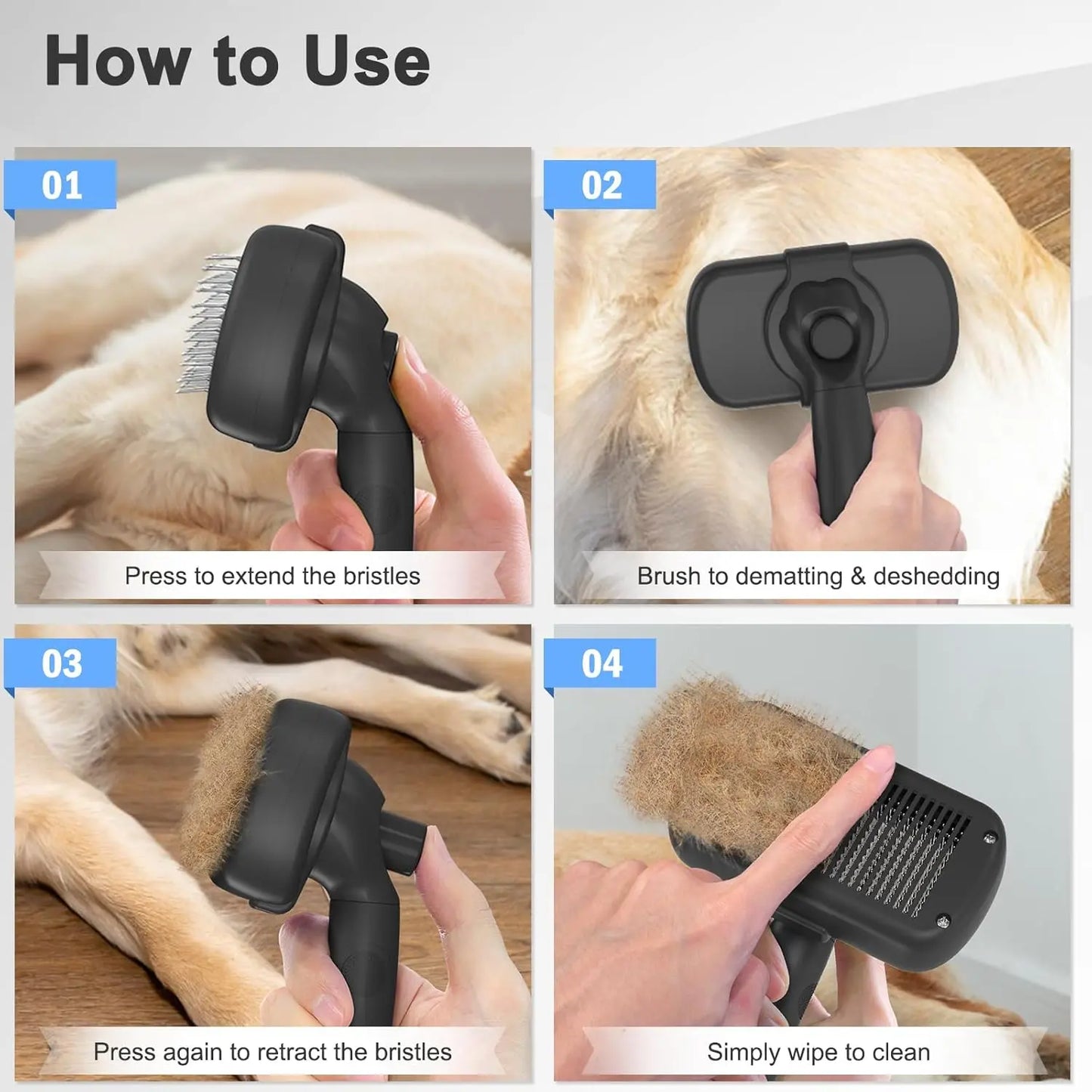 How to Use

01

Press to extend the bristles

02

Brush to dematting & deshedding

03

Press again to retract the bristles

04

Simply wipe to clean